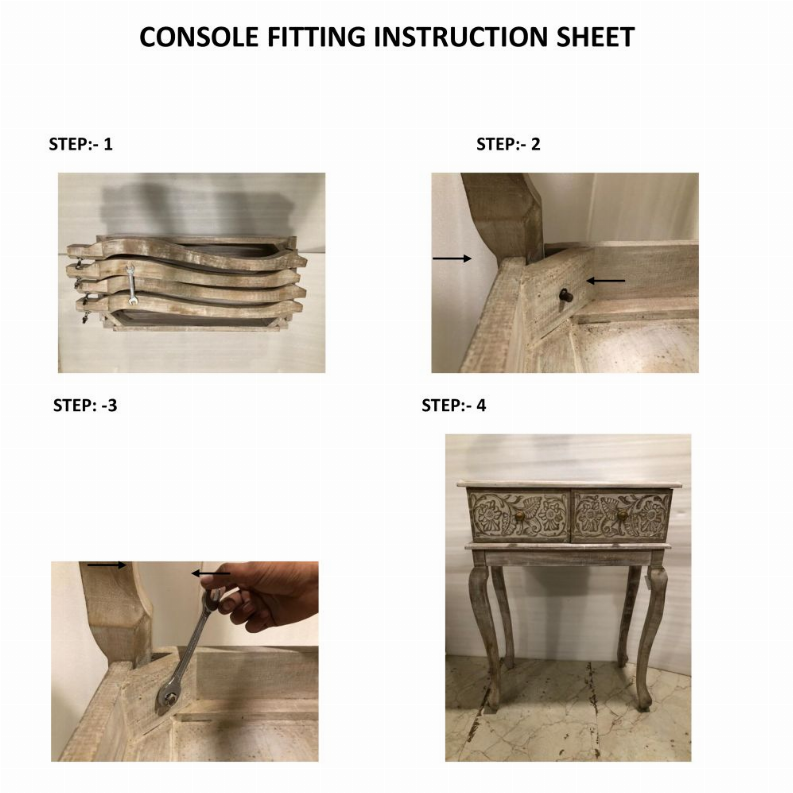 CONSOLE FITTING INSTRUCTION SHEET

STEP:- 1

STEP:- 2

STEP: -3

STEP:- 4